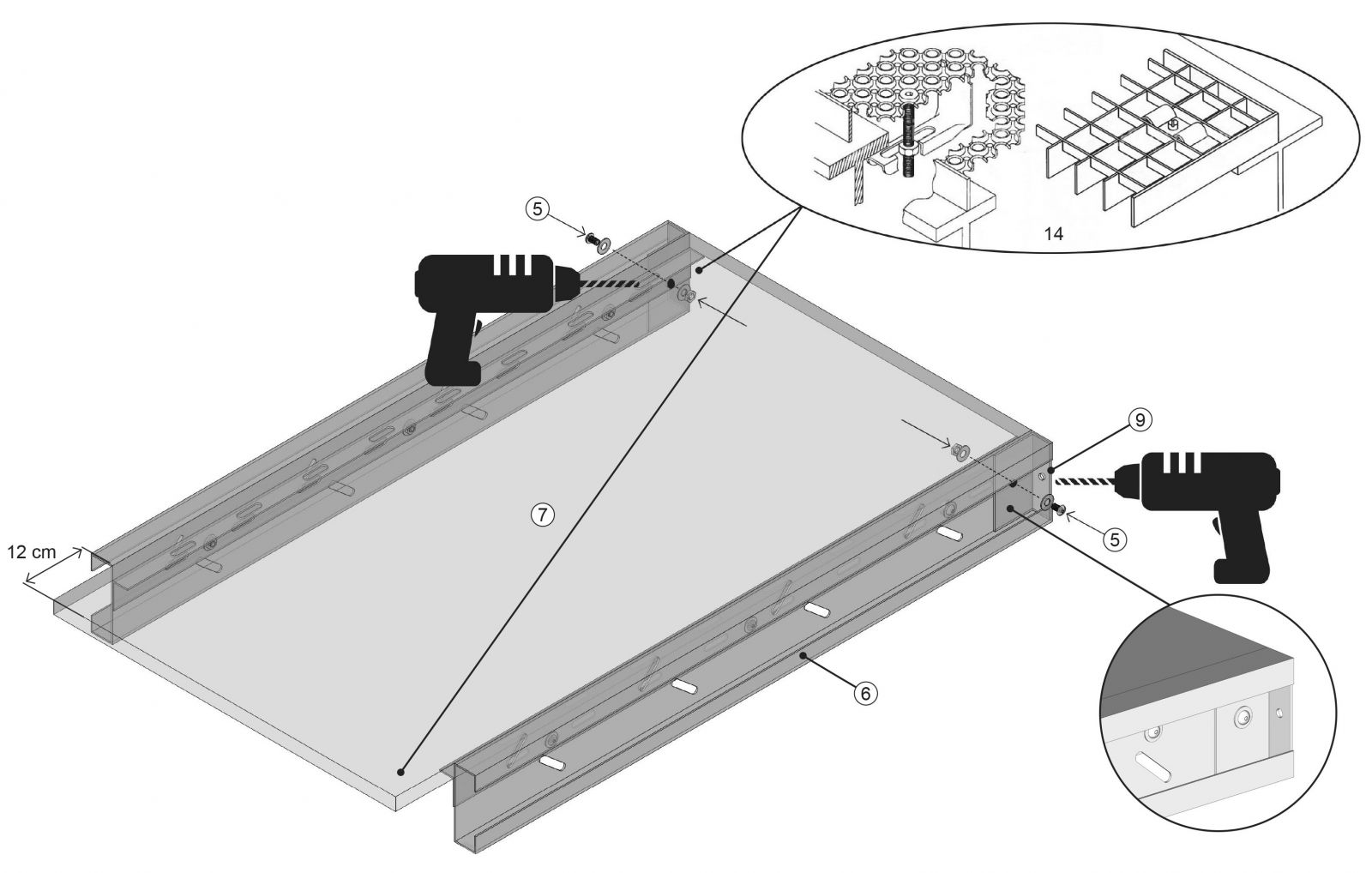 14

5

9

7

5

12 cm

6